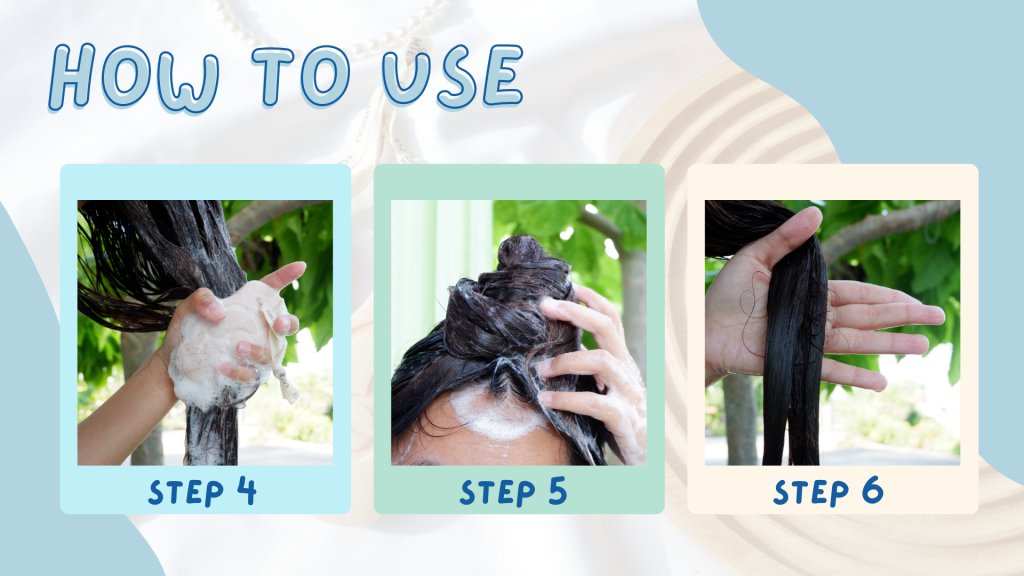 HOW TO USE

STEP 4

STEP 5

STEP 6